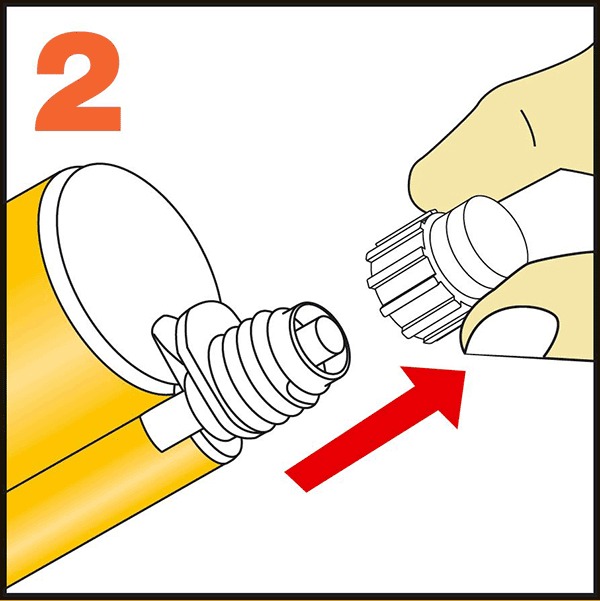 2